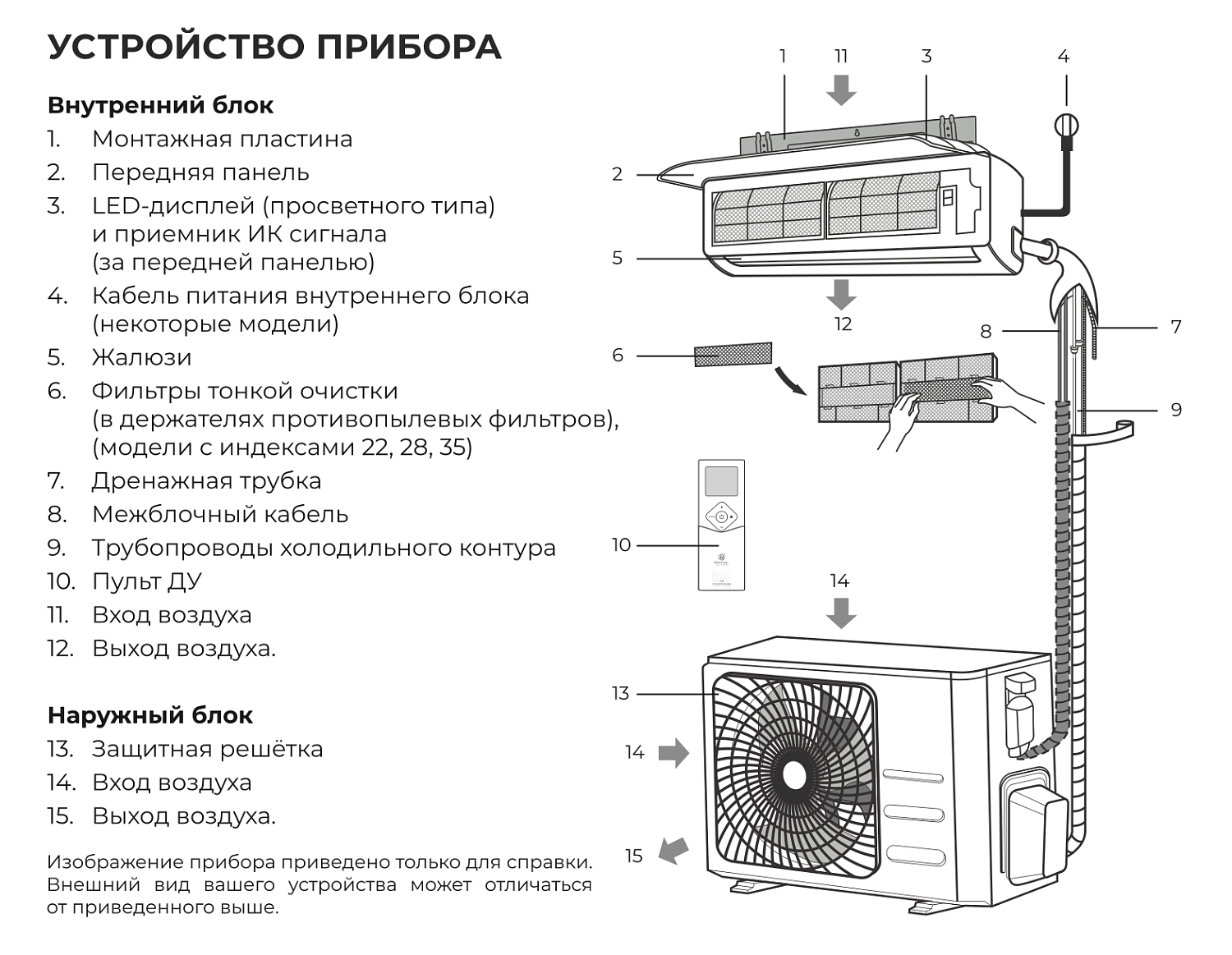 УСТРОЙСТВО ПРИБОРА

Внутренний блок
1. Монтажная пластина
2. Передняя панель
3. LED-дисплей (просветного типа) и приемник ИК сигнала (за передней панелью)
4. Кабель питания внутреннего блока (некоторые модели)
5. Жалюзи
6. Фильтры тонкой очистки (в держателях противопылевых фильтров), (модели с индексами 22, 28, 35)
7. Дренажная трубка
8. Межблочный кабель
9. Трубопроводы холодильного контура
10. Пульт ДУ
11. Вход воздуха
12. Выход воздуха.

Наружный блок
13. Защитная решётка
14. Вход воздуха
15. Выход воздуха.

Изображение прибора приведено только для справки. Внешний вид вашего устройства может отличаться от приведенного выше.

1 11 3 4
2
5
12
8 7
6
9
10
14
13
14
15